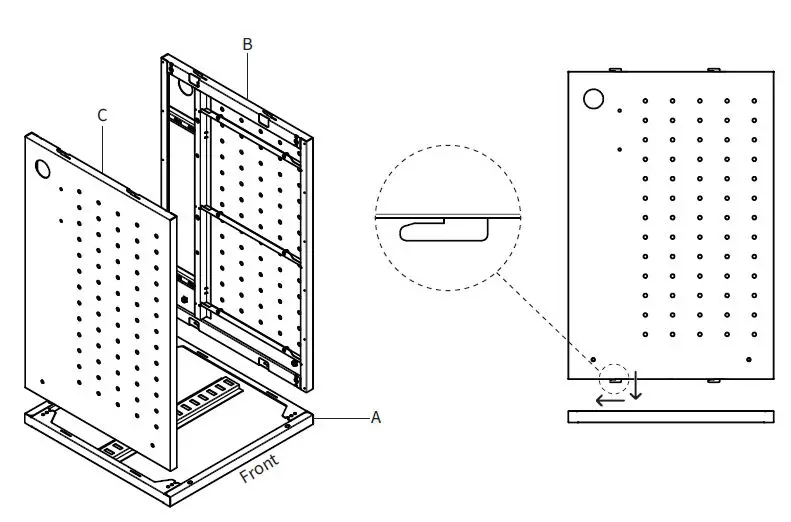 B
C
A
Front