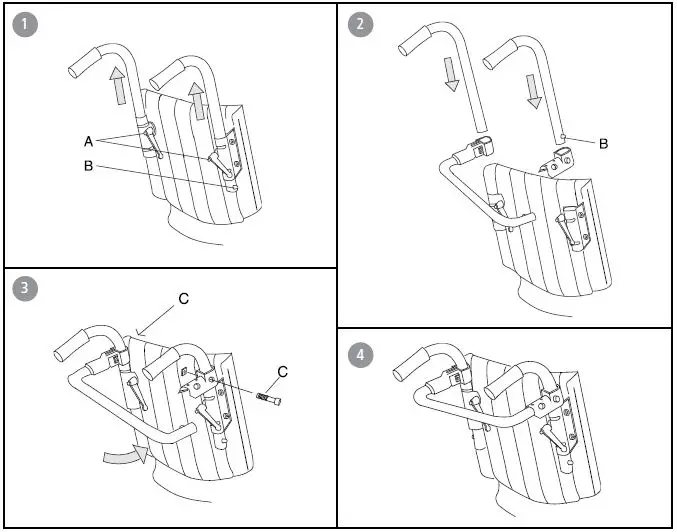 1

A

B

2

B

3

C

C

4