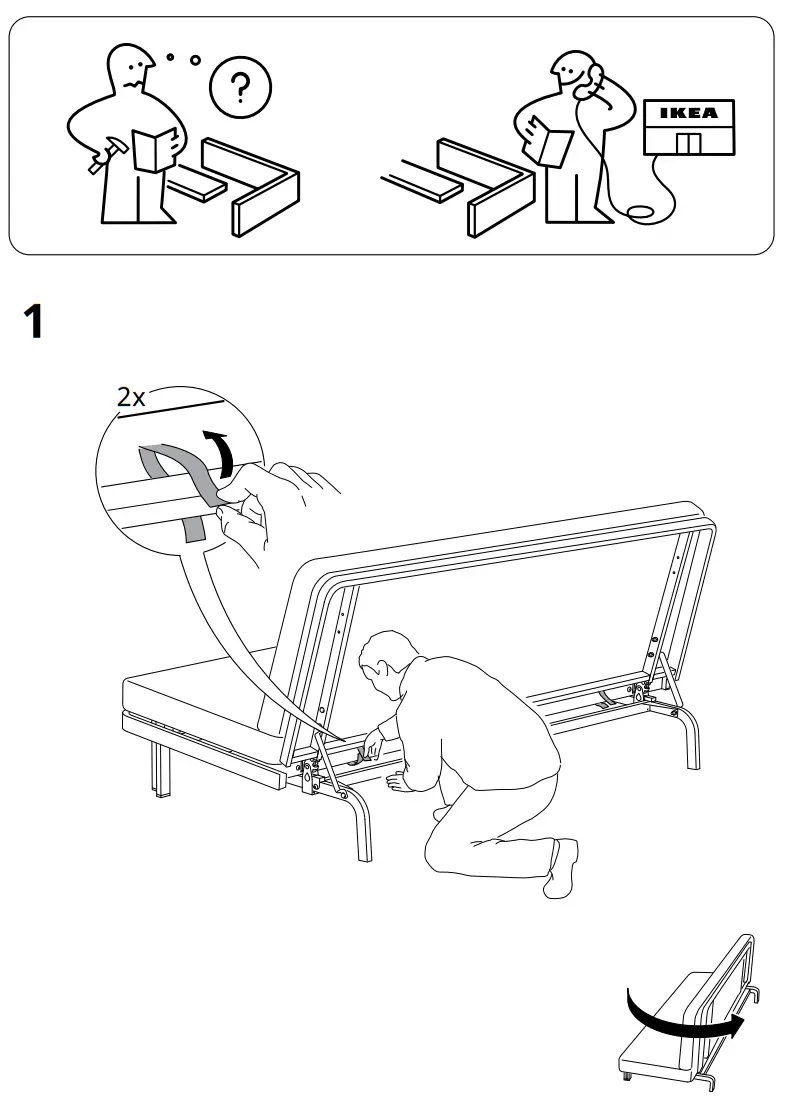 ?

IKEA

1

2x