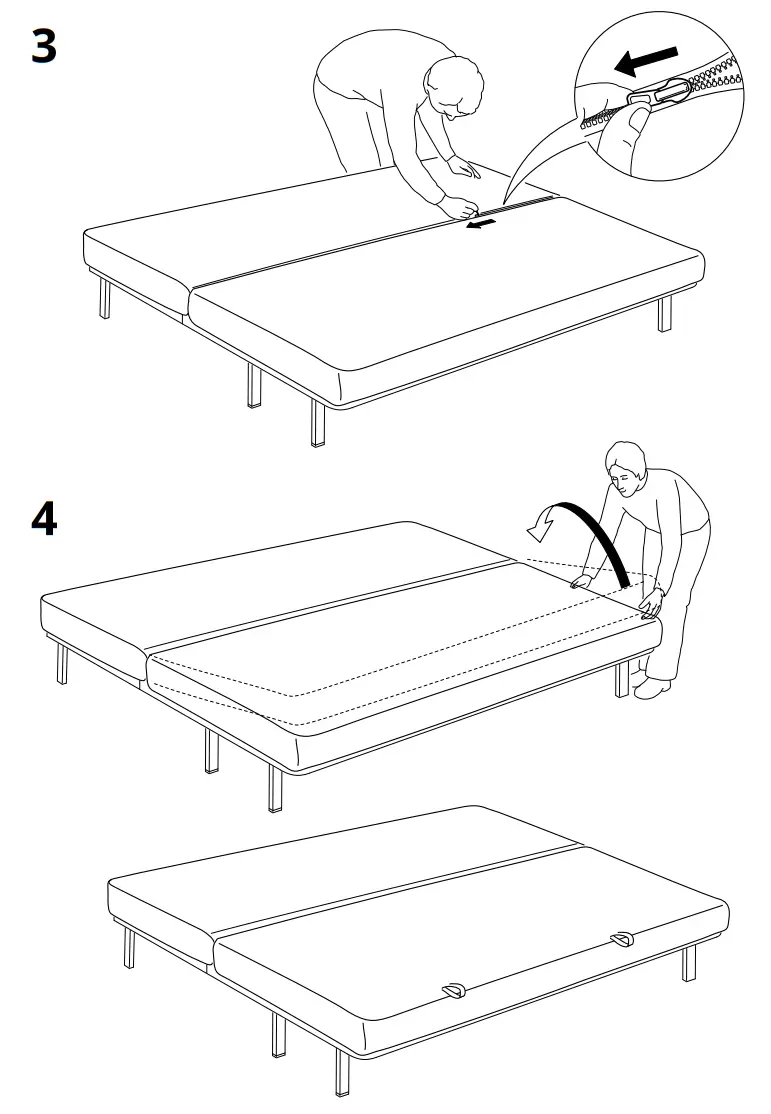 3

4