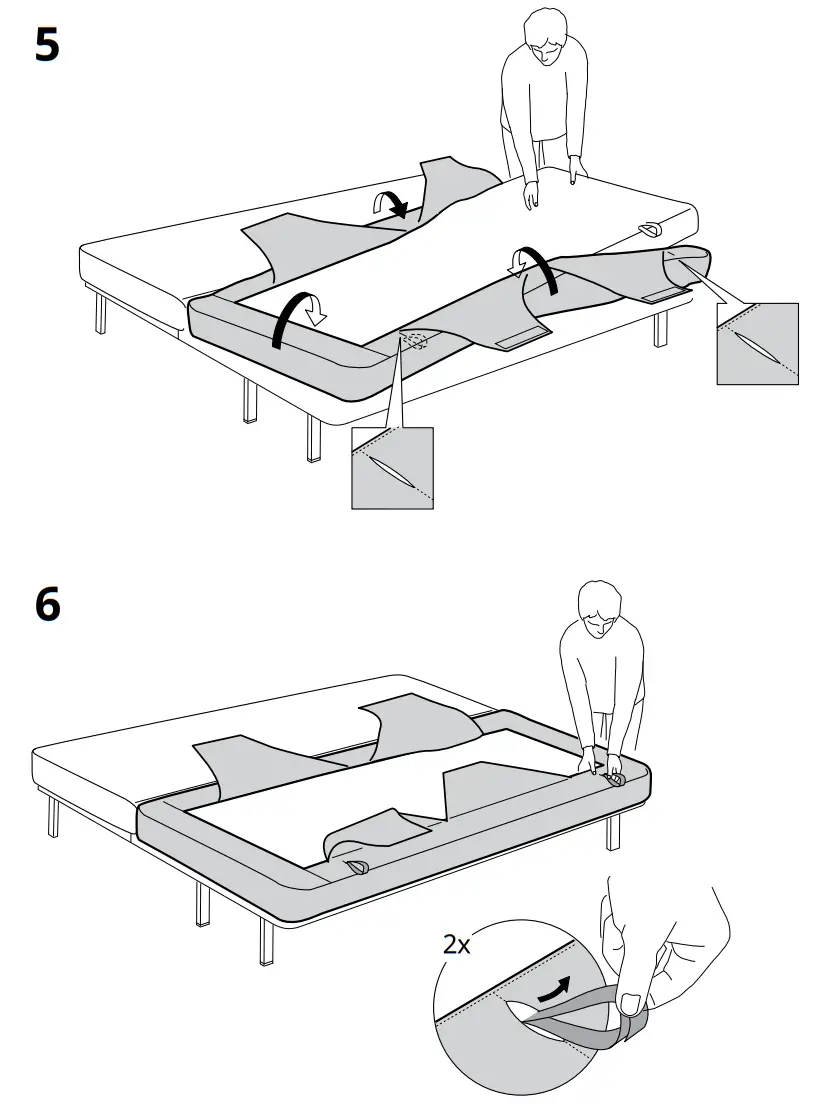 5

6

2x