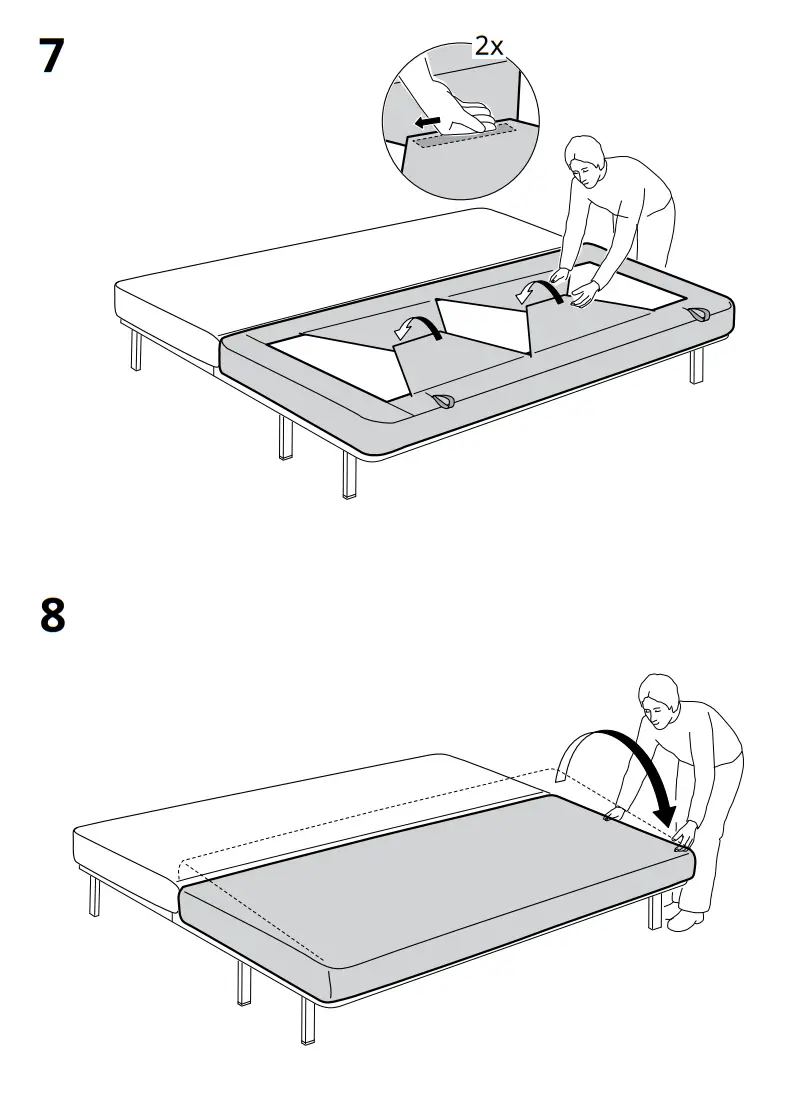 7

2x

8