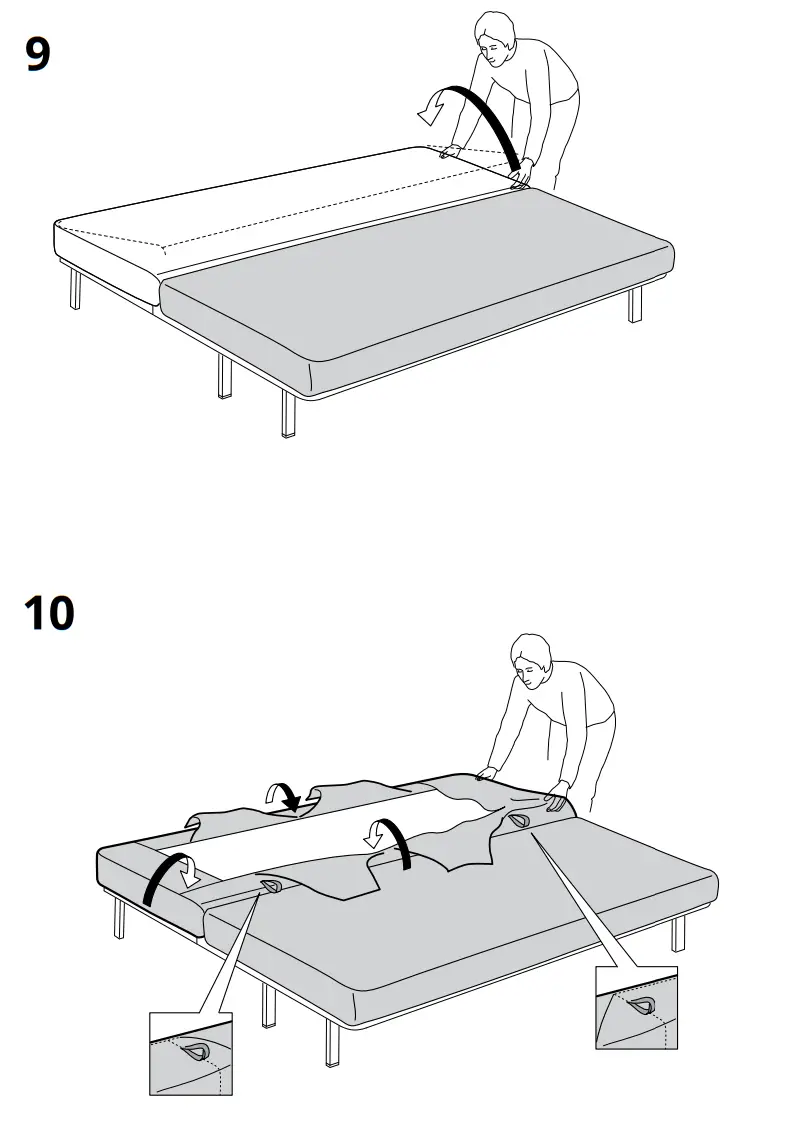 9

10