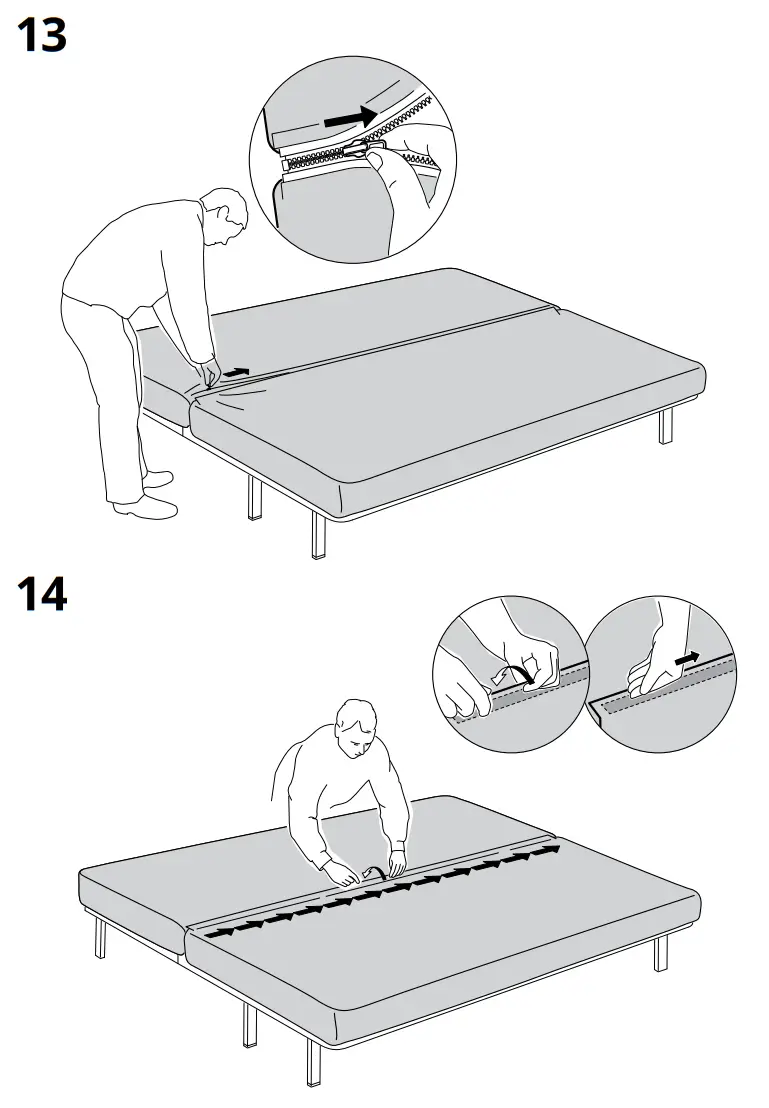 13

14