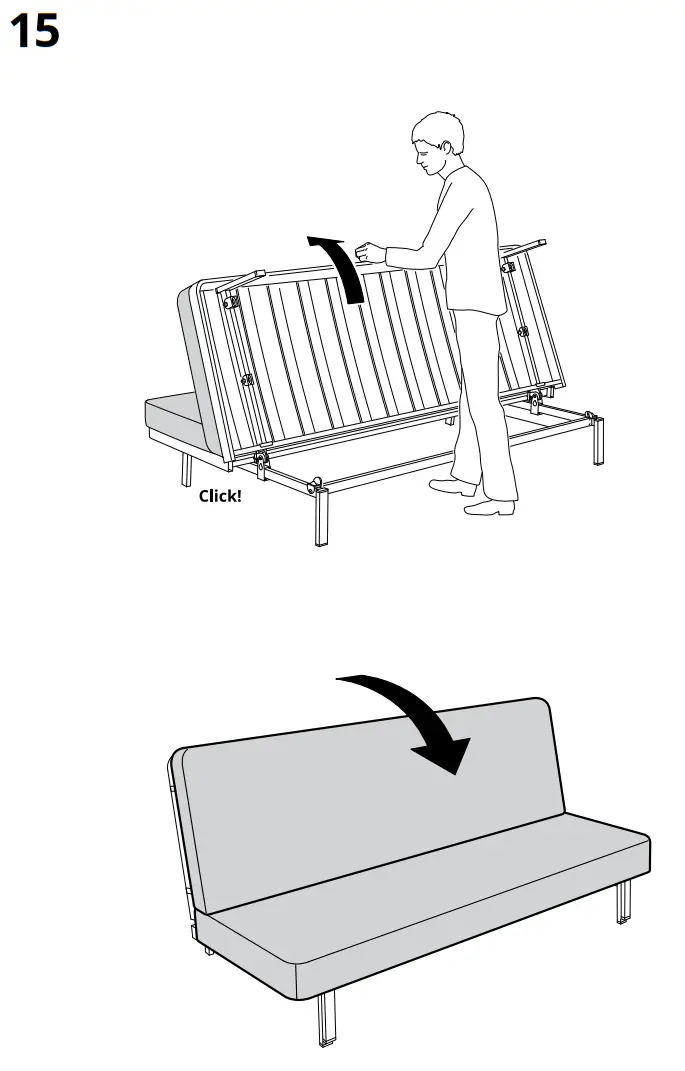 15

Click!