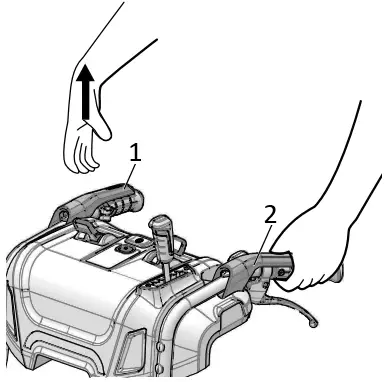 1

2