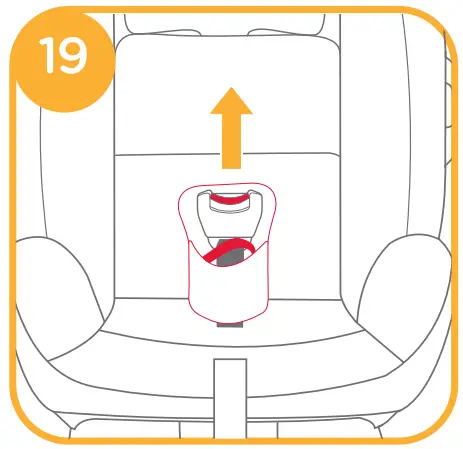 19