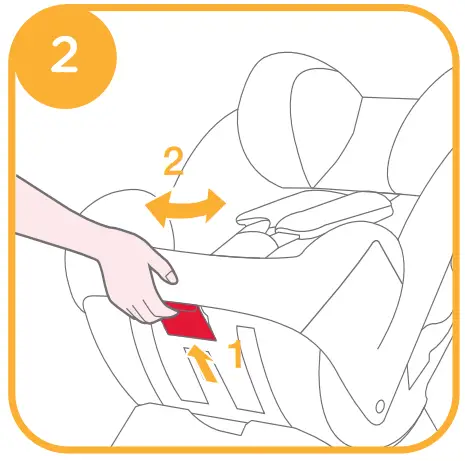 2

2

1