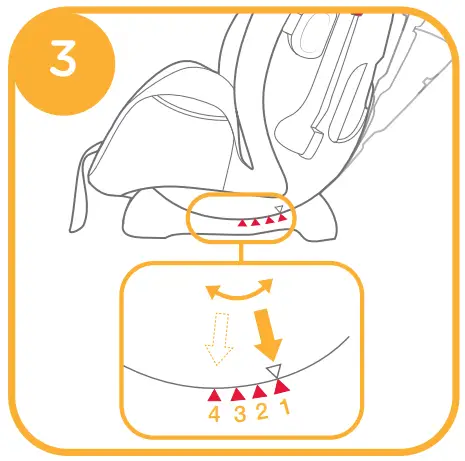 3

4 3 2 1