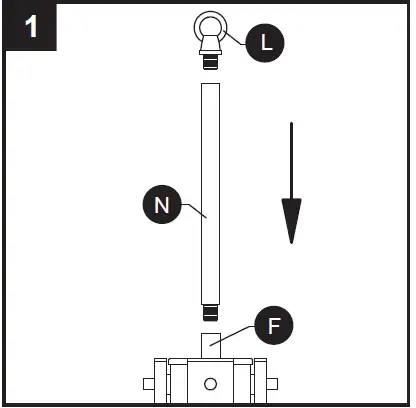 1

L

N

F