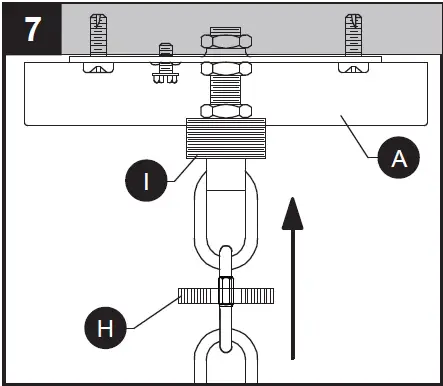 7

A

I

H