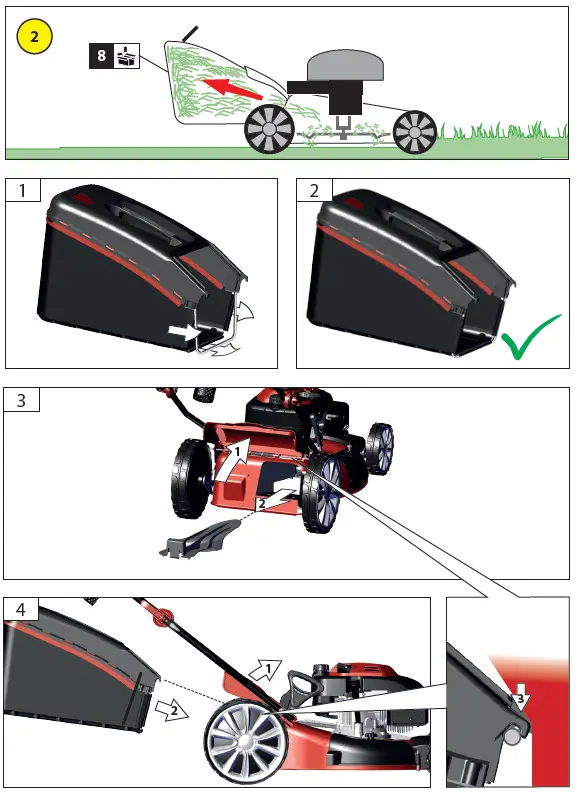 2

8

1

2

3

1

2

4

1

2

3