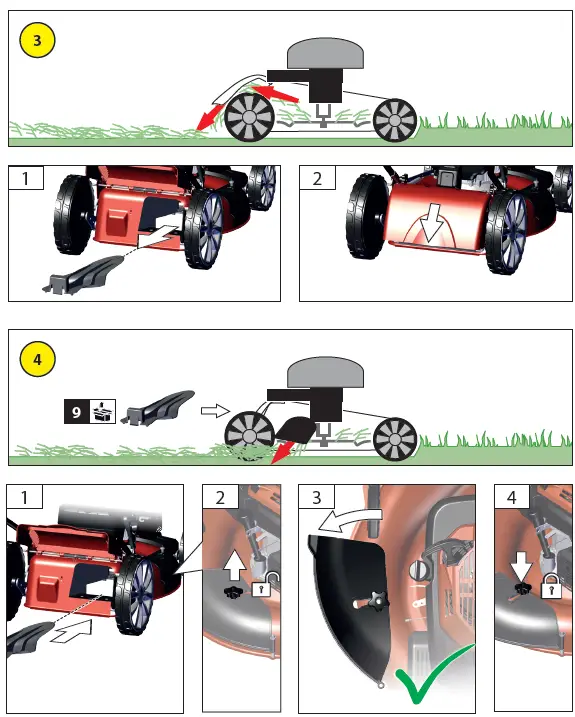 3

1

2

4

9

1

2

3

4