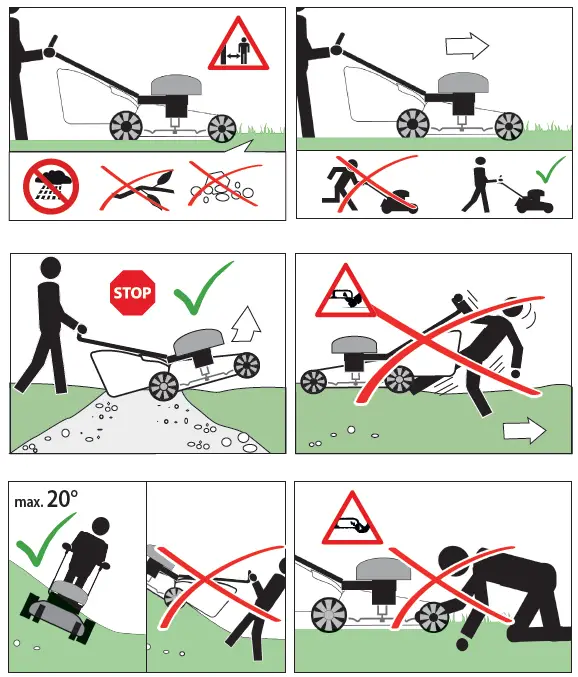 STOP

max. 20°