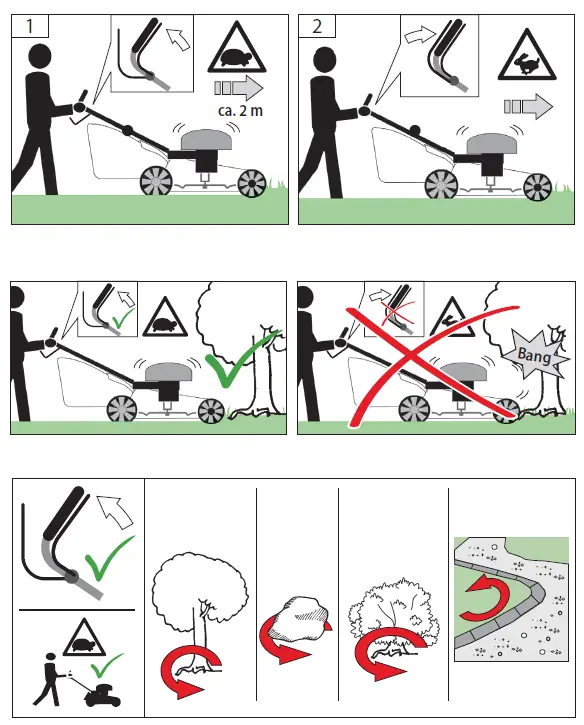 1

ca. 2 m

2

Bang