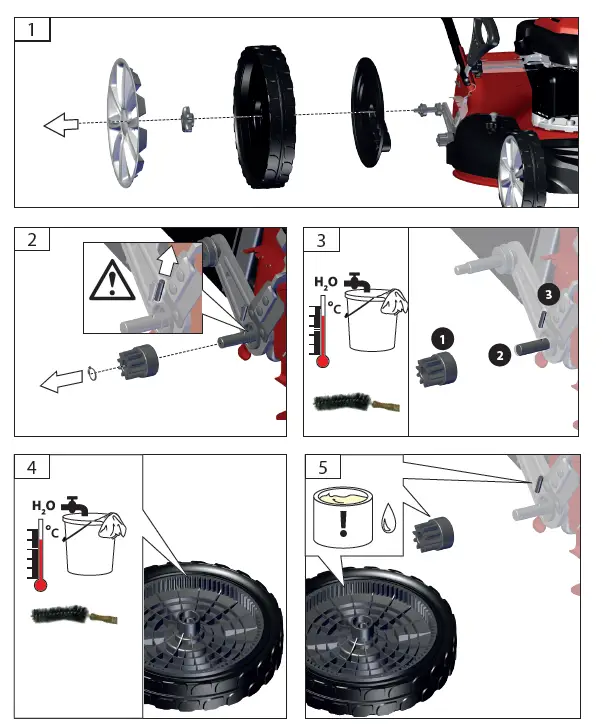 1

2

3

$H_2O$

°C

1

2

3

4

$H_2O$

°C

5

!