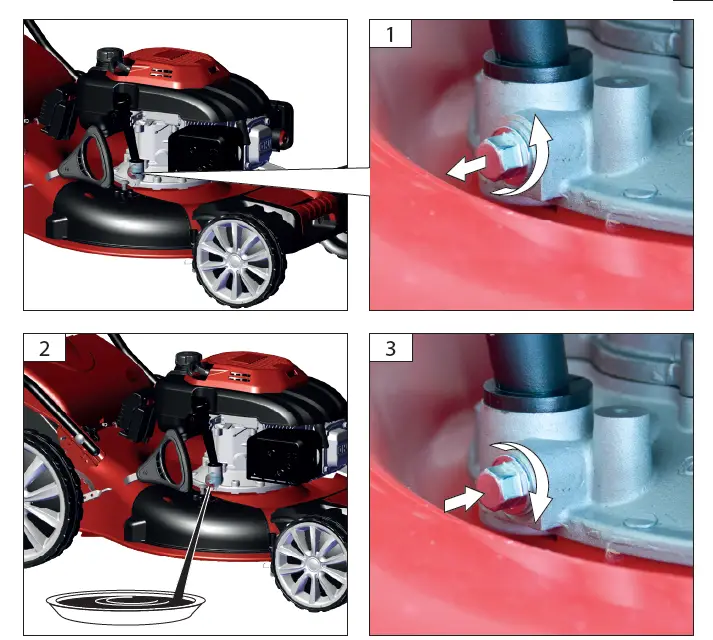 1

2

3