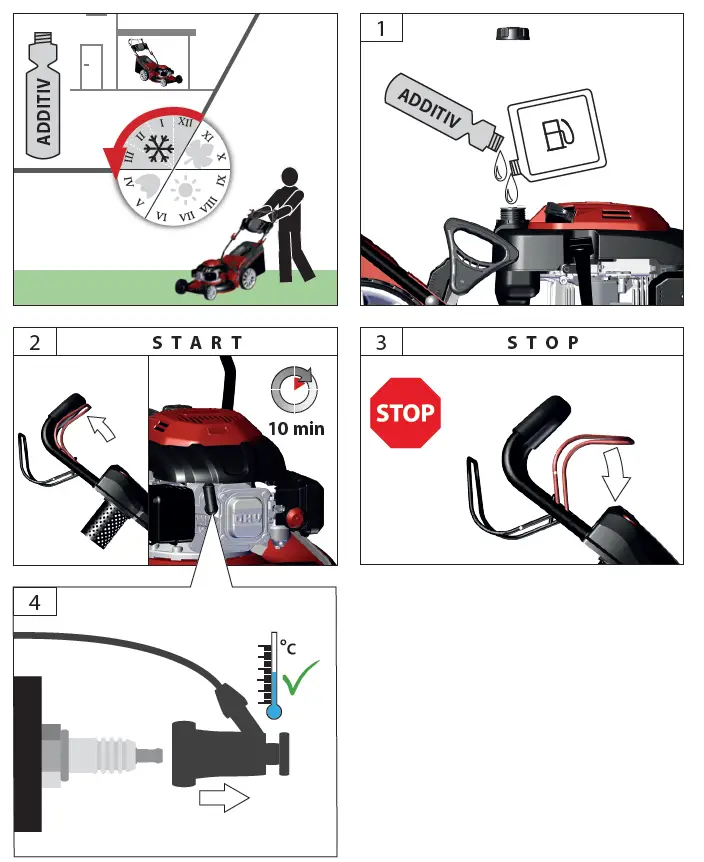 ADDITIV

XII
I
II
III
IV
V
VI
VII
VIII
IX
X
XI

1

ADDITIV

2 START

10 min

3 STOP

STOP

4

°C