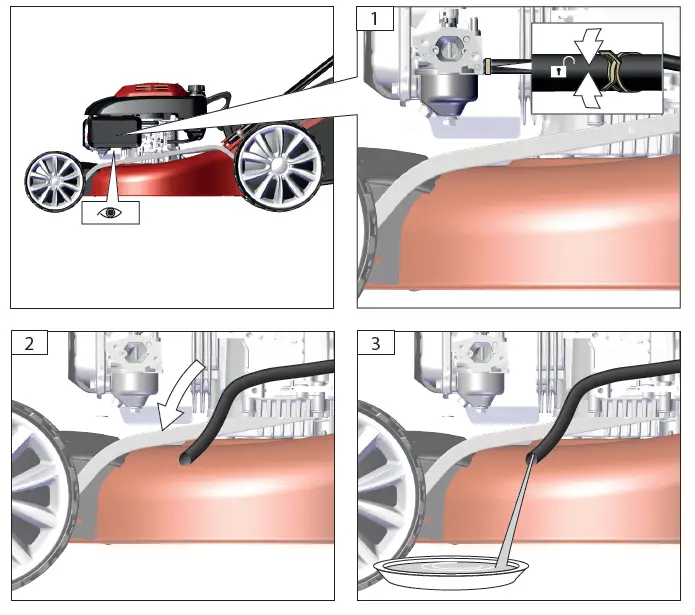 1

2

3