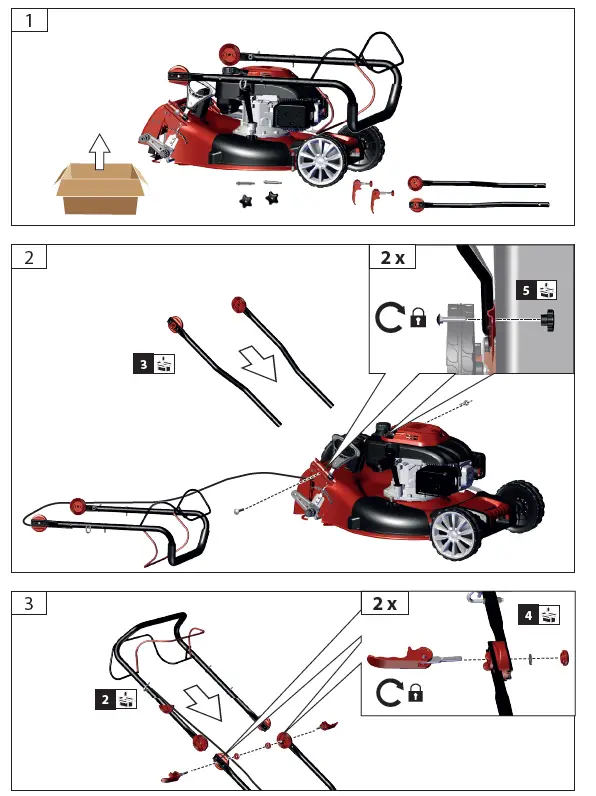 1

2

2 x

5

3

3

2 x

4

2