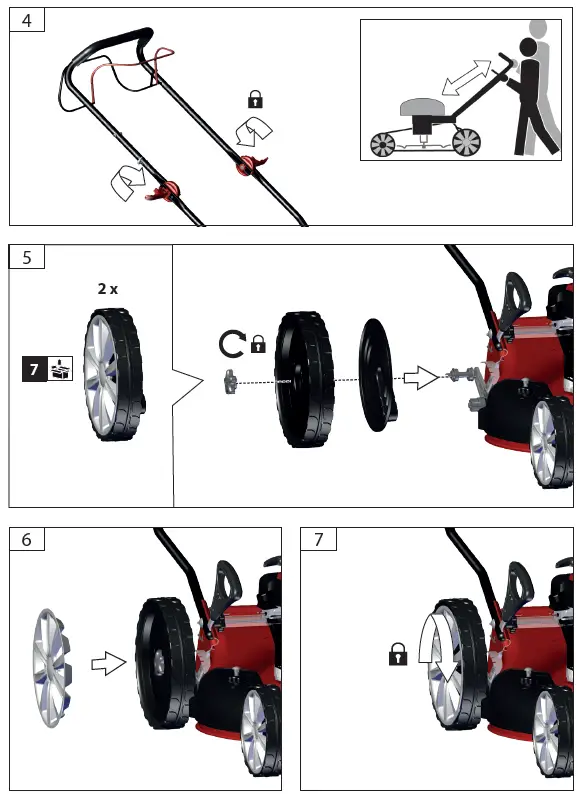 4

5

2 x

7

6

7