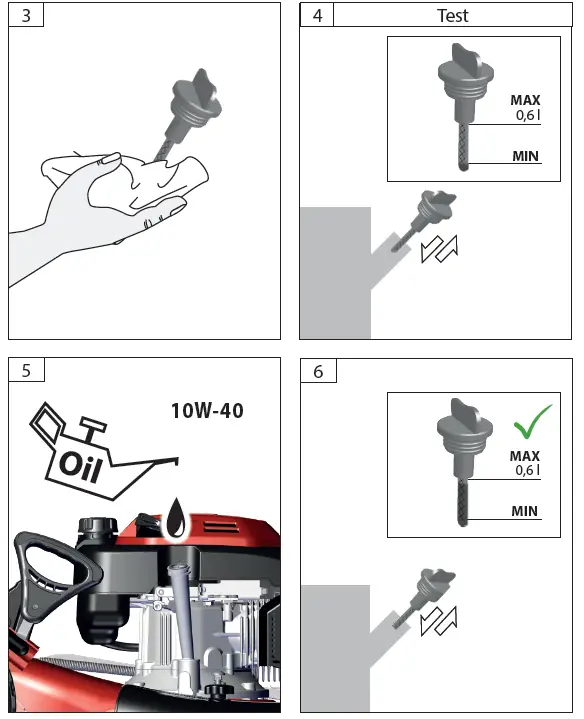 3

4 Test

MAX
0,6 l

MIN

5

10W-40

Oil

6

MAX
0,6 l

MIN