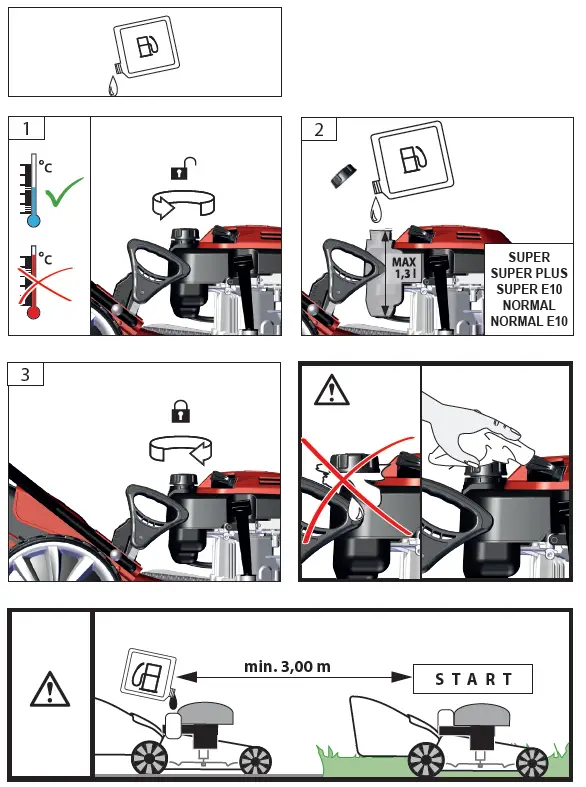 1

°C

°C

2

MAX 1,3 l

SUPER
SUPER PLUS
SUPER E10
NORMAL
NORMAL E10

3

min. 3,00 m

START