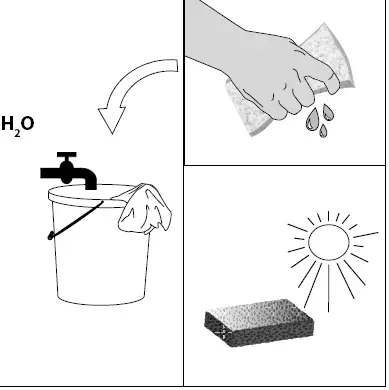 $H_2O$