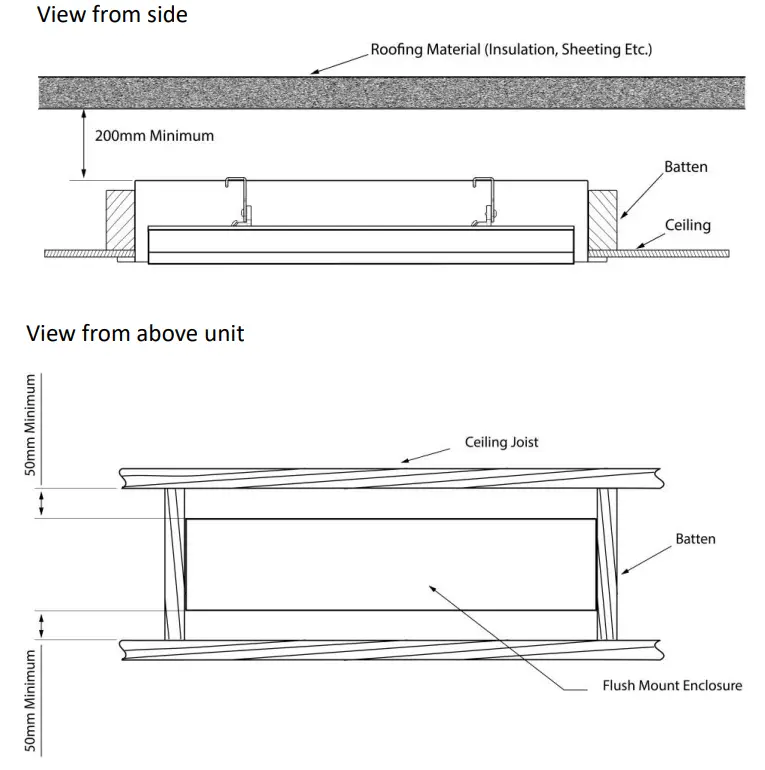 View from side

Roofing Material (Insulation, Sheeting Etc.)

200mm Minimum

Batten

Ceiling

View from above unit

50mm Minimum

Ceiling Joist

Batten

Flush Mount Enclosure

50mm Minimum