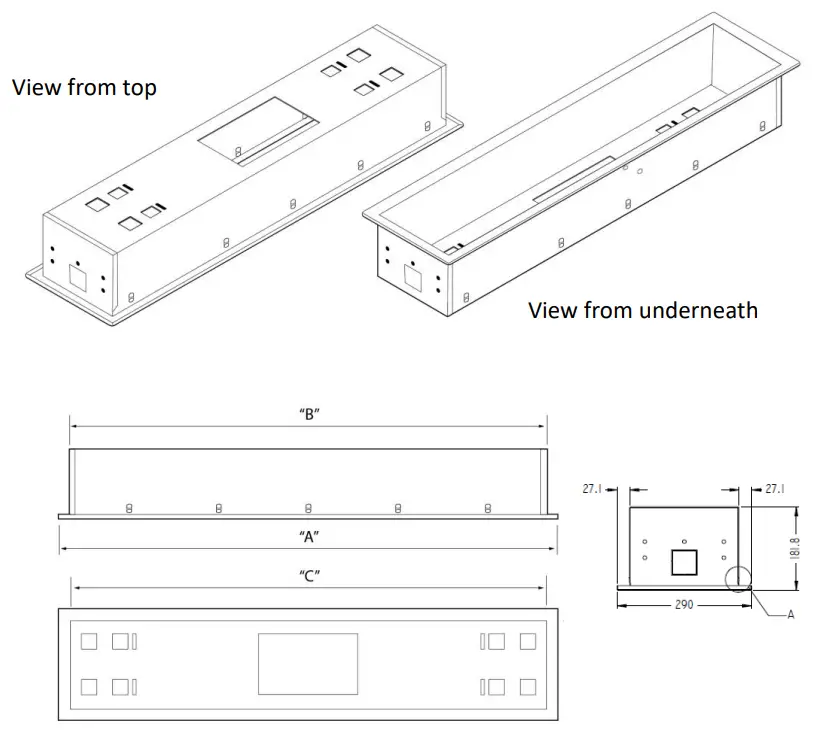 View from top

View from underneath

"B"

"A"

"C"

27.1

27.1

181.8

290

A