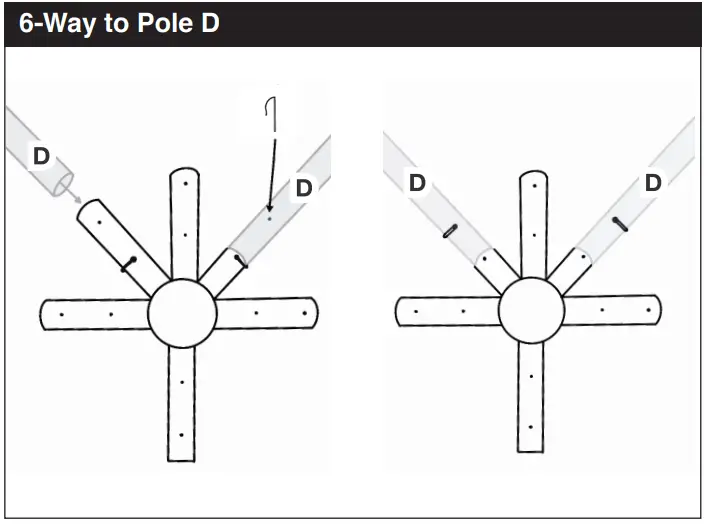 6-Way to Pole D

D

D

D

D