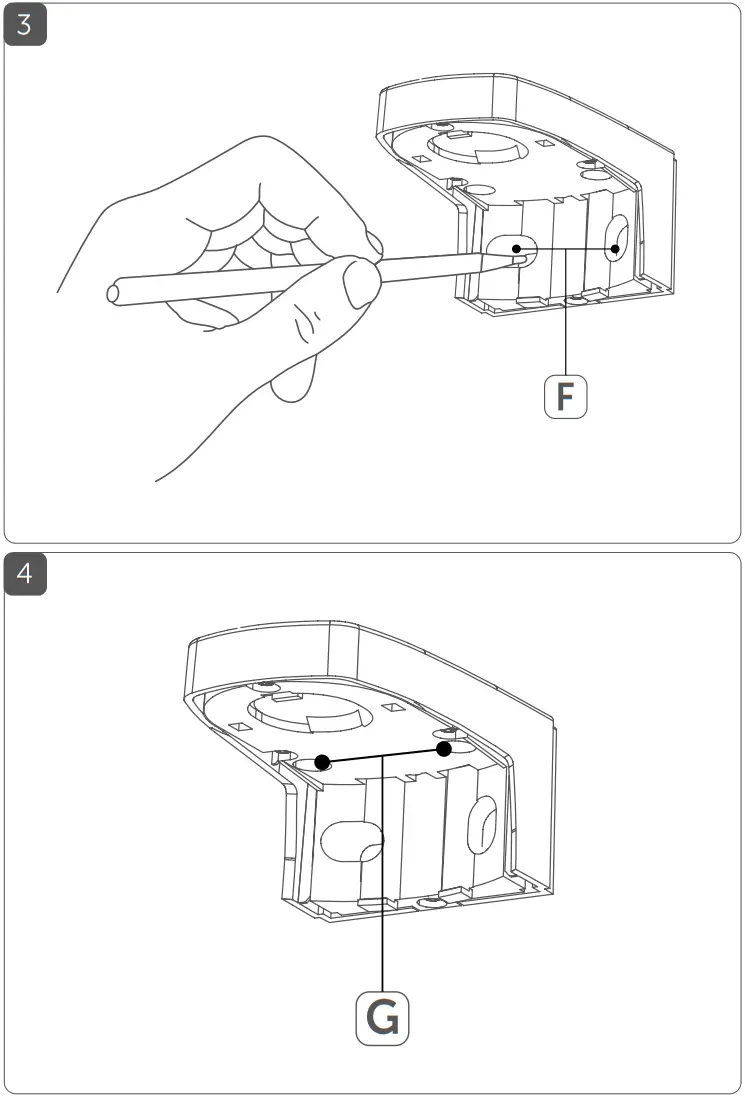 3

F

4

G