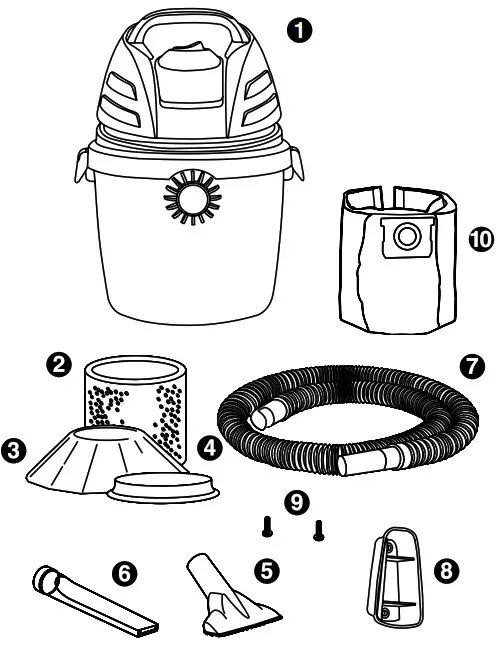 1
10
2
7
3
4
9
6
5
8