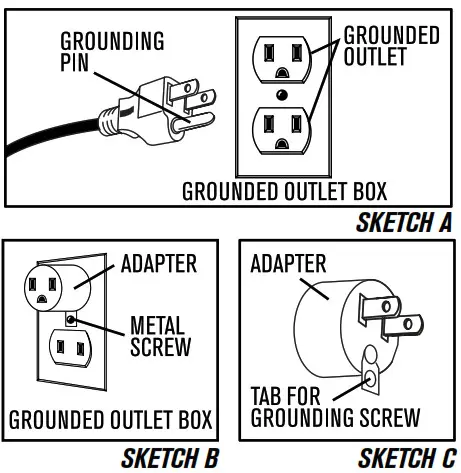 GROUNDING PIN

GROUNDED OUTLET

GROUNDED OUTLET BOX

SKETCH A

ADAPTER

METAL SCREW

GROUNDED OUTLET BOX

SKETCH B

ADAPTER

TAB FOR GROUNDING SCREW

SKETCH C