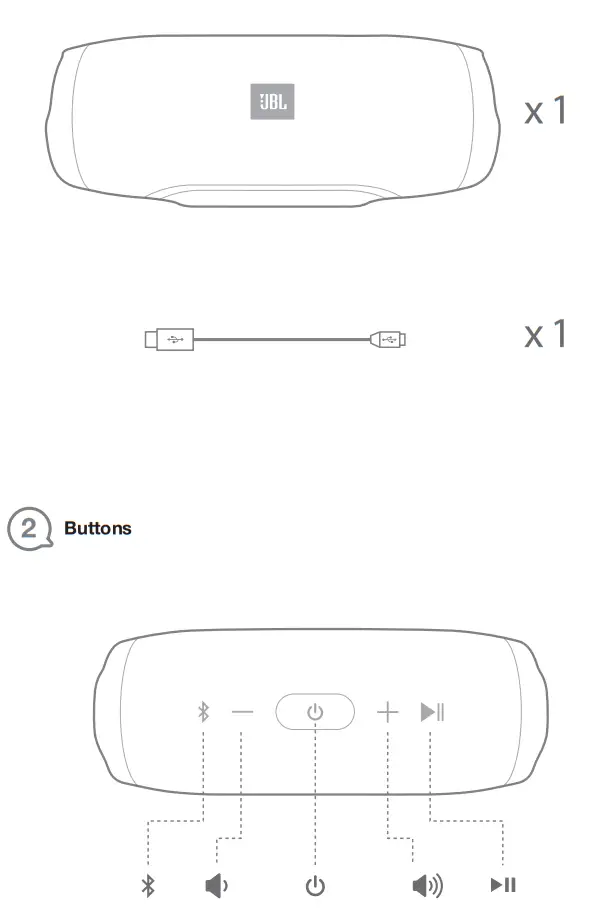 JBL

x 1

x 1

2 Buttons