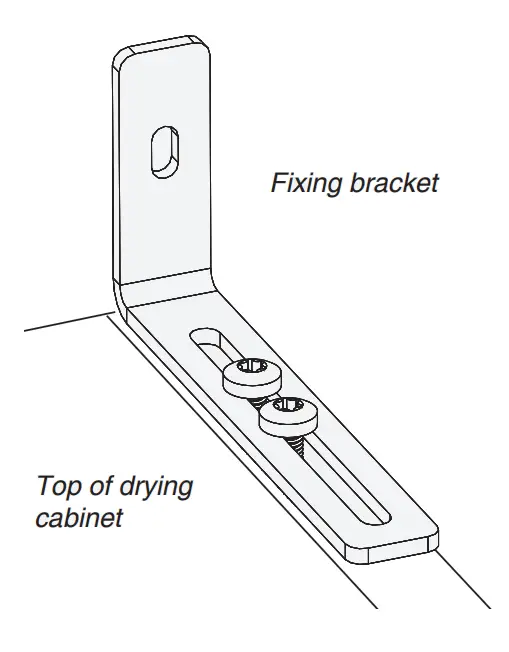 Fixing bracket

Top of drying cabinet