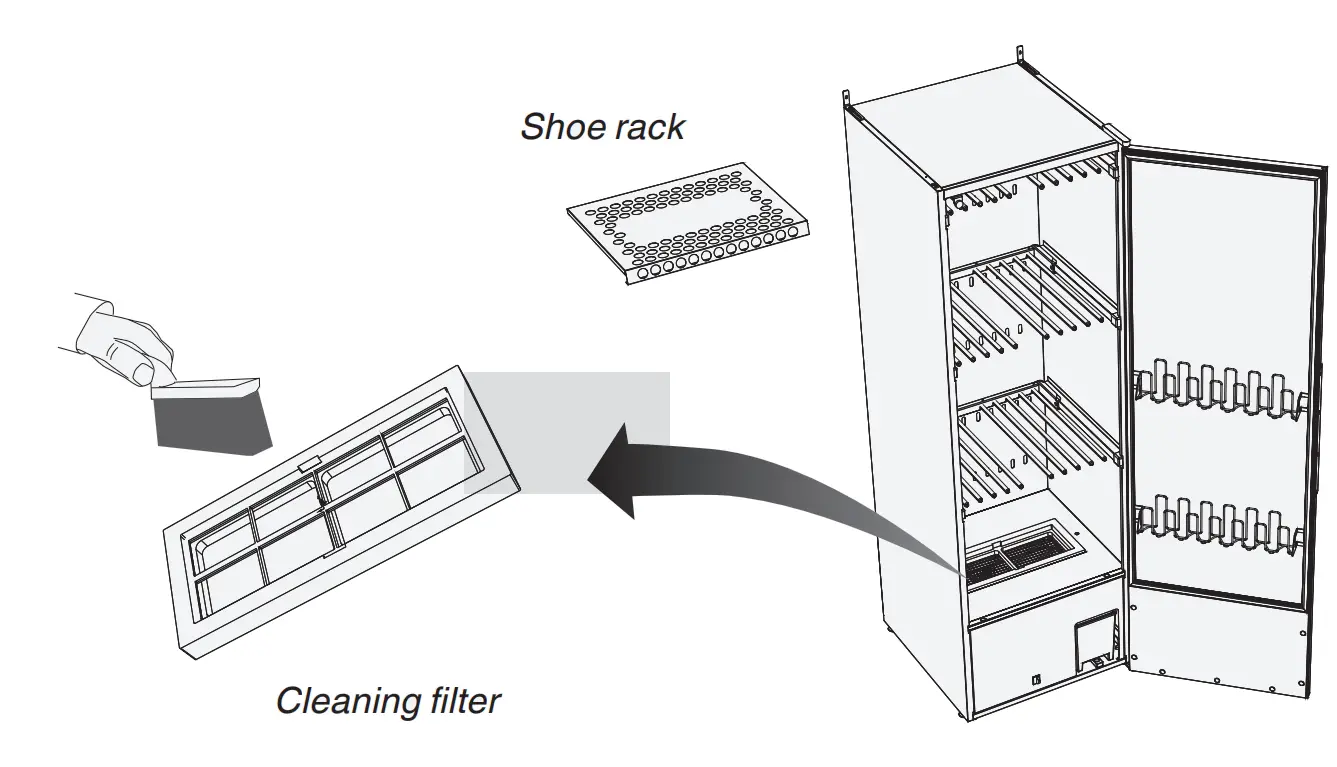 Shoe rack

Cleaning filter