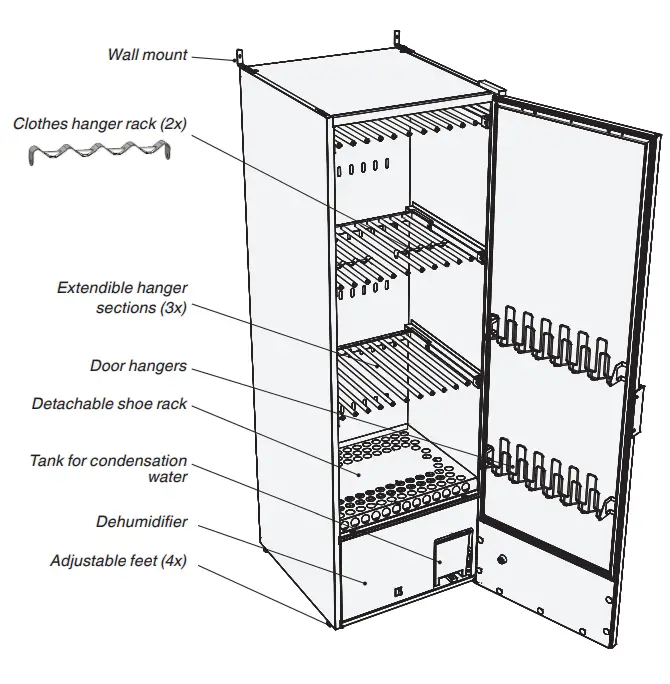 Wall mount

Clothes hanger rack (2x)

Extendible hanger sections (3x)

Door hangers

Detachable shoe rack

Tank for condensation water

Dehumidifier

Adjustable feet (4x)