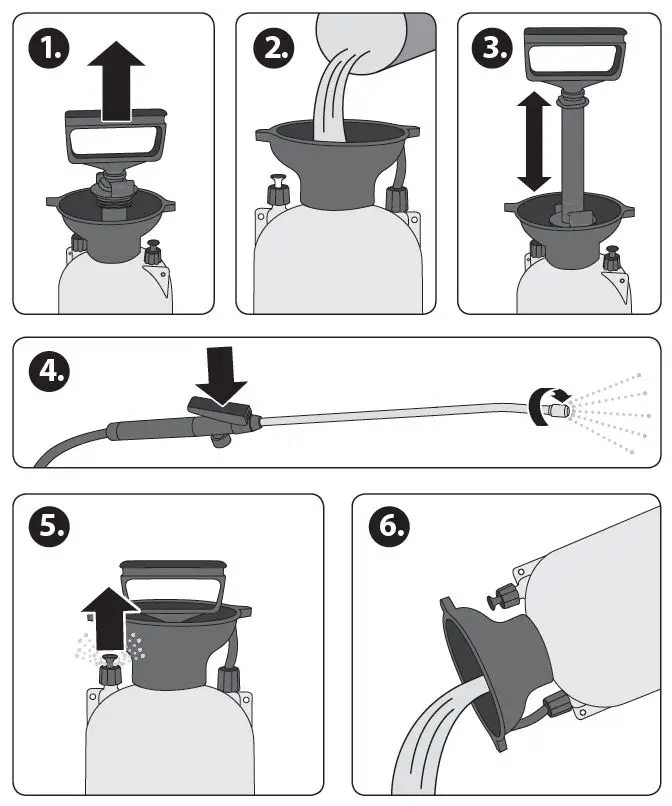 1.

2.

3.

4.

5.

6.