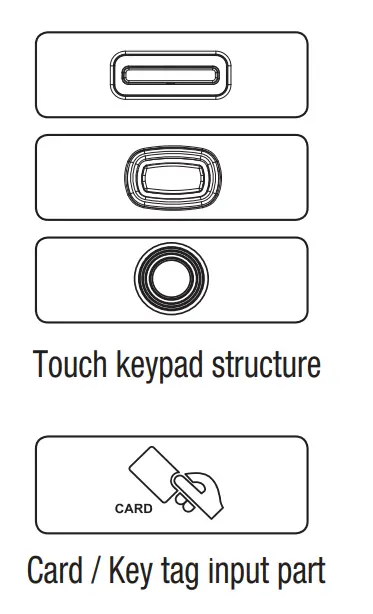 Touch keypad structure

CARD

Card / Key tag input part