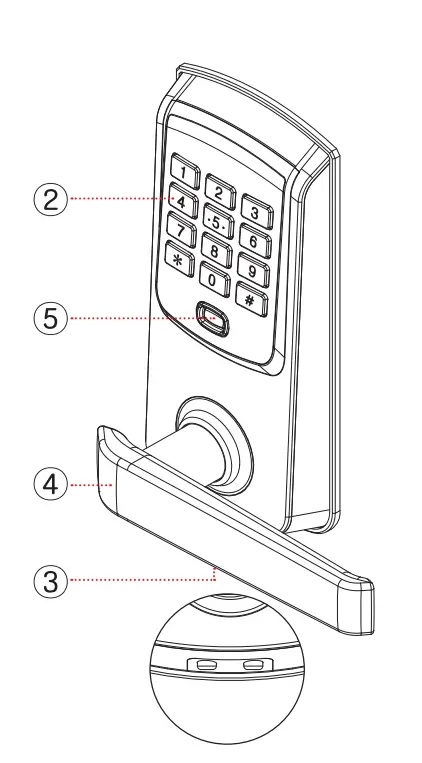 2
5
4
3
1
2
3
4
5
6
7
8
9
*
0
#