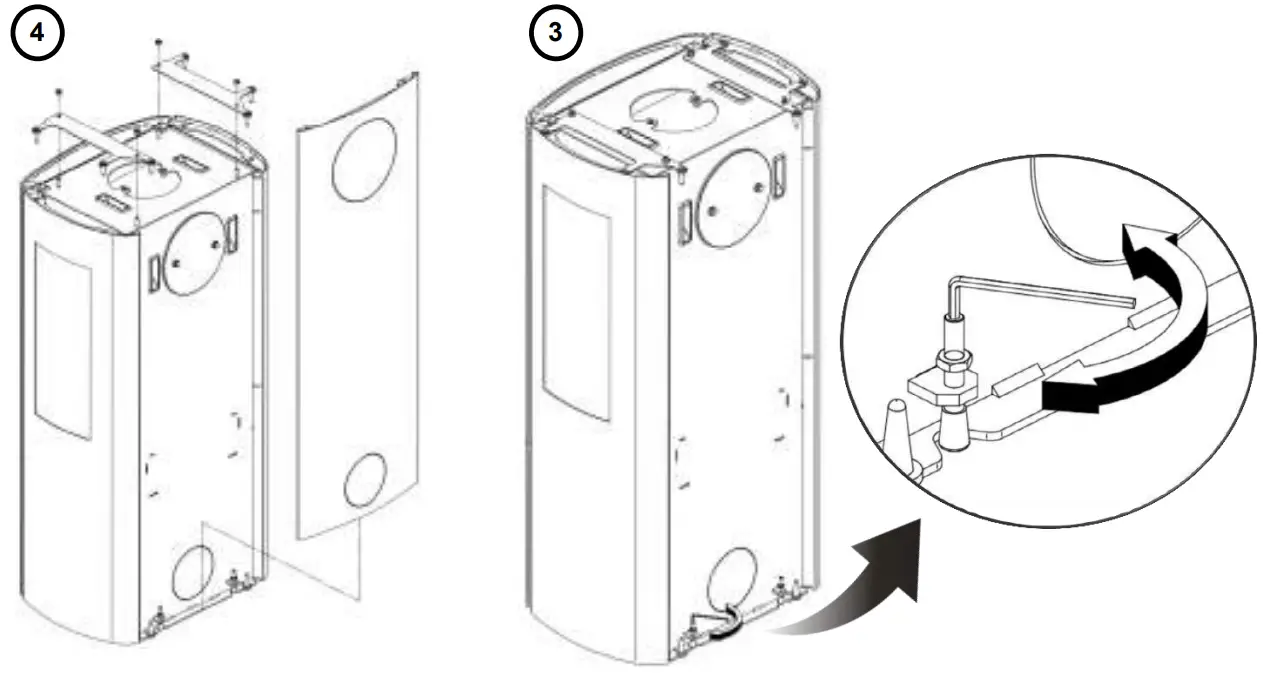 4

3