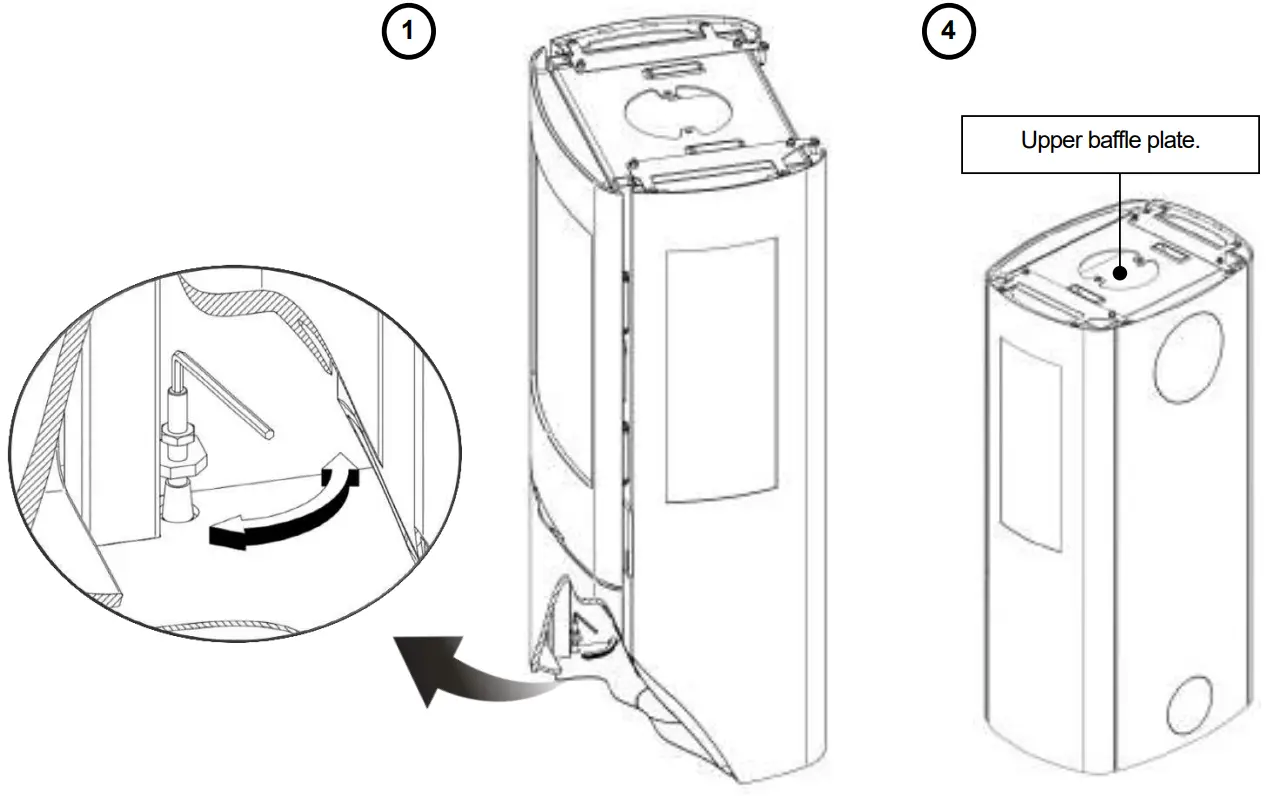 1

4

Upper baffle plate.