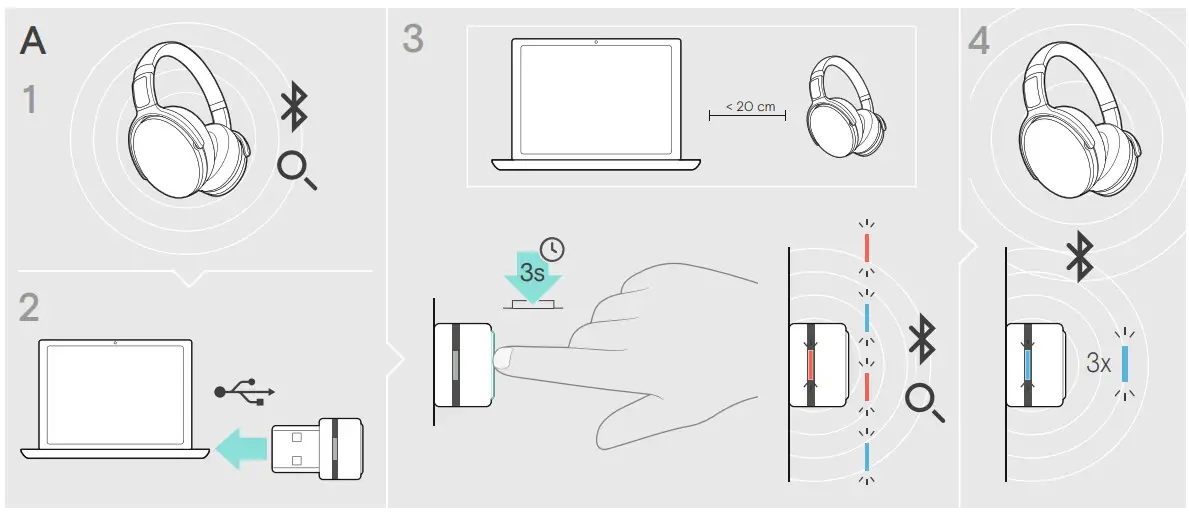 A
1
2
3
< 20 cm
3s
4
3x