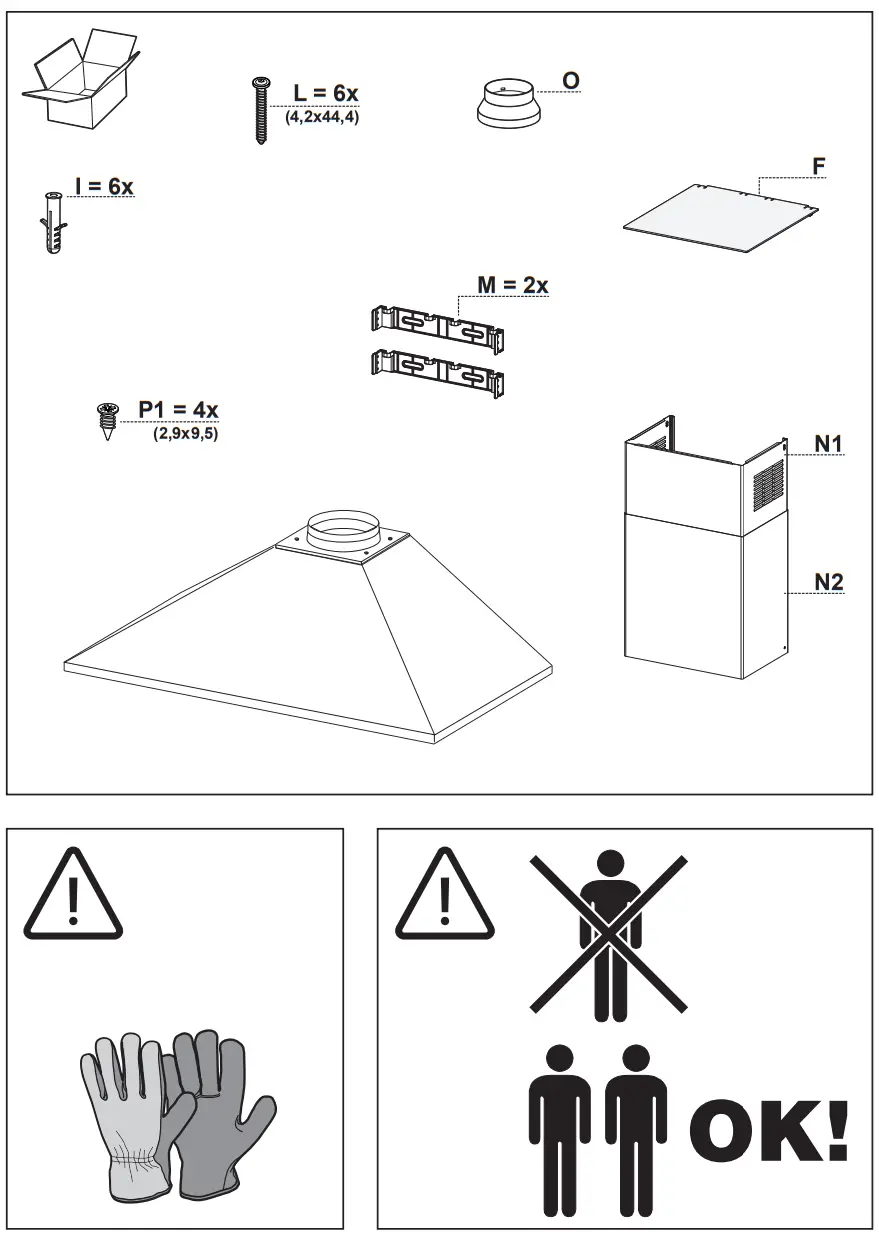 L = 6x
(4,2x44,4)

O

I = 6x

F

M = 2x

P1 = 4x
(2,9x9,5)

N1

N2

OK!