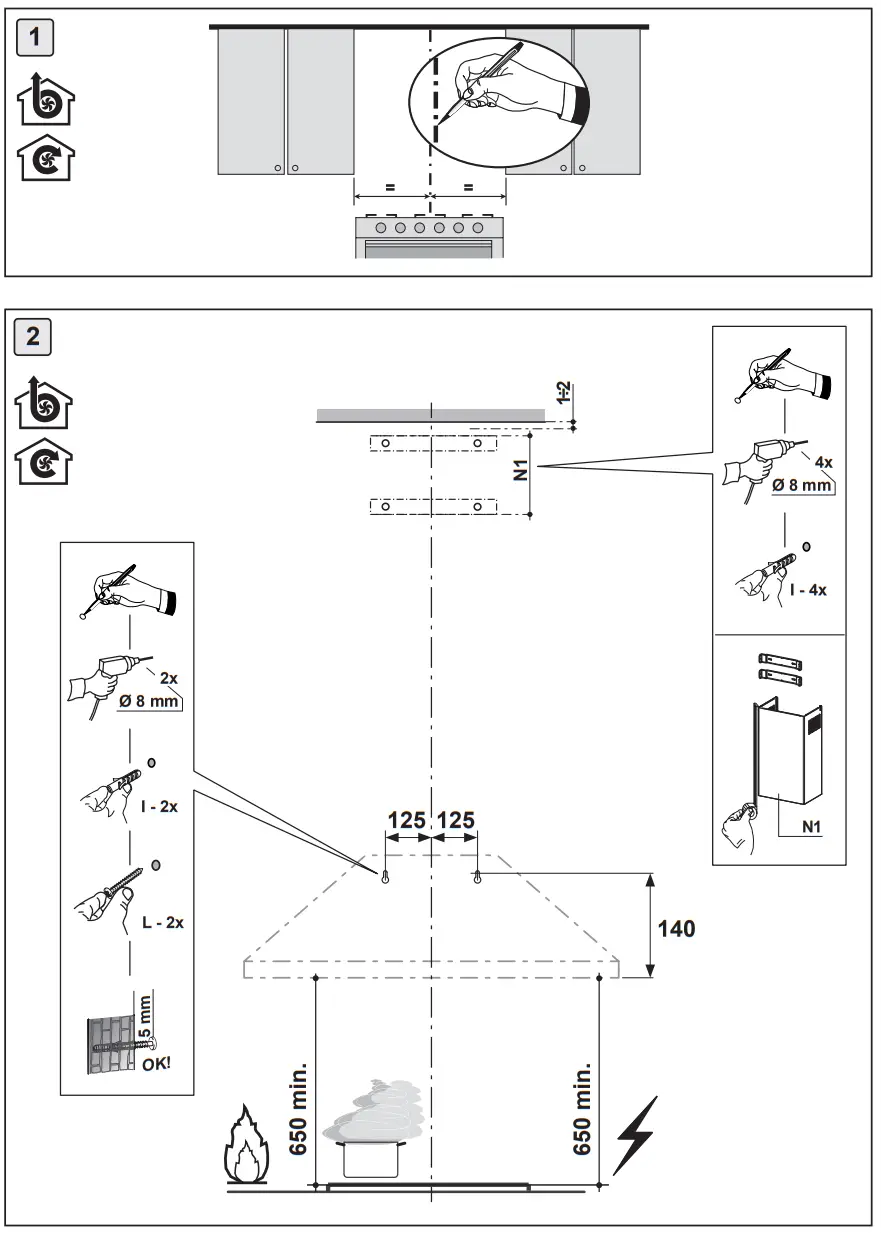 1

=
=

2

1÷2
N1

4x
Ø 8 mm

I - 4x

N1

2x
Ø 8 mm

I - 2x

L - 2x

5 mm
OK!

125 125

140

650 min.
650 min.