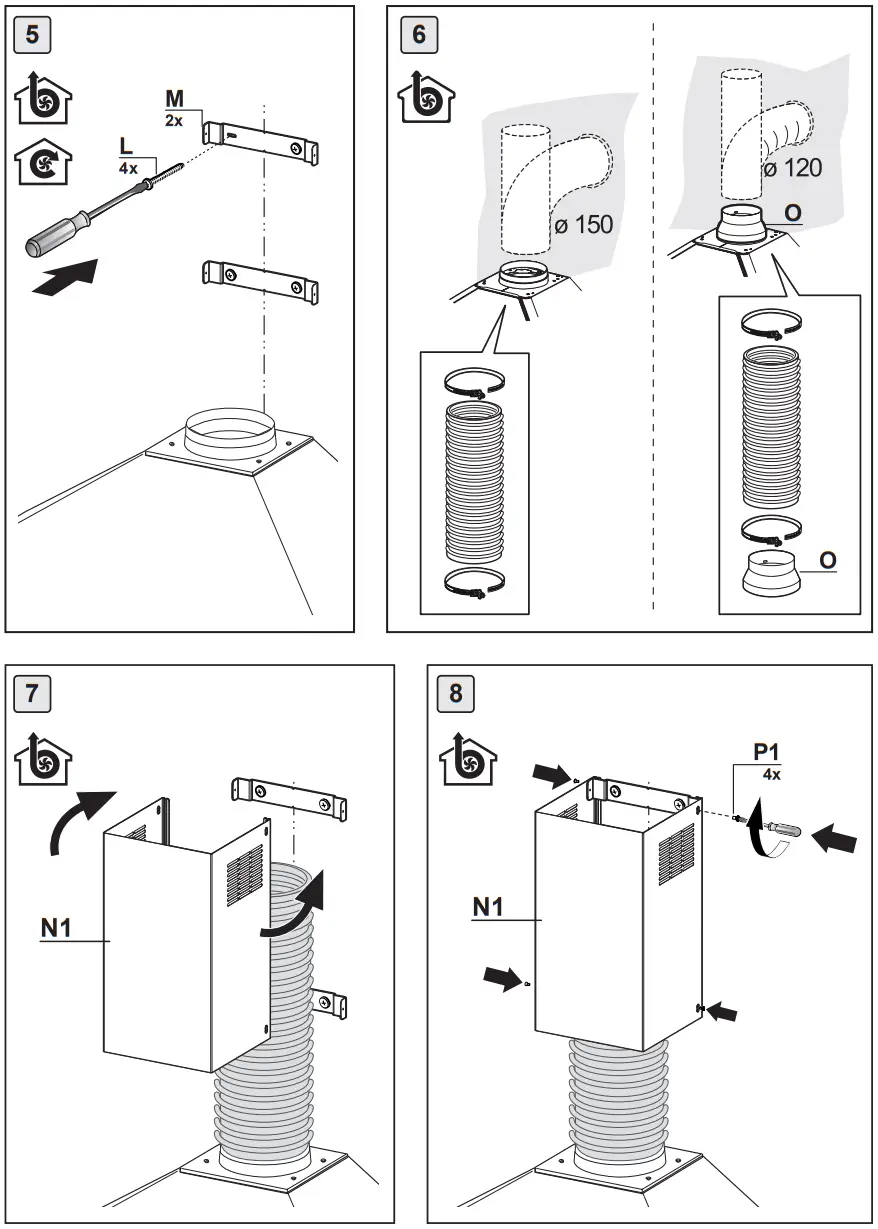 5

M
2x

L
4x

6

ø 150

ø 120

O

O

7

N1

8

P1
4x

N1