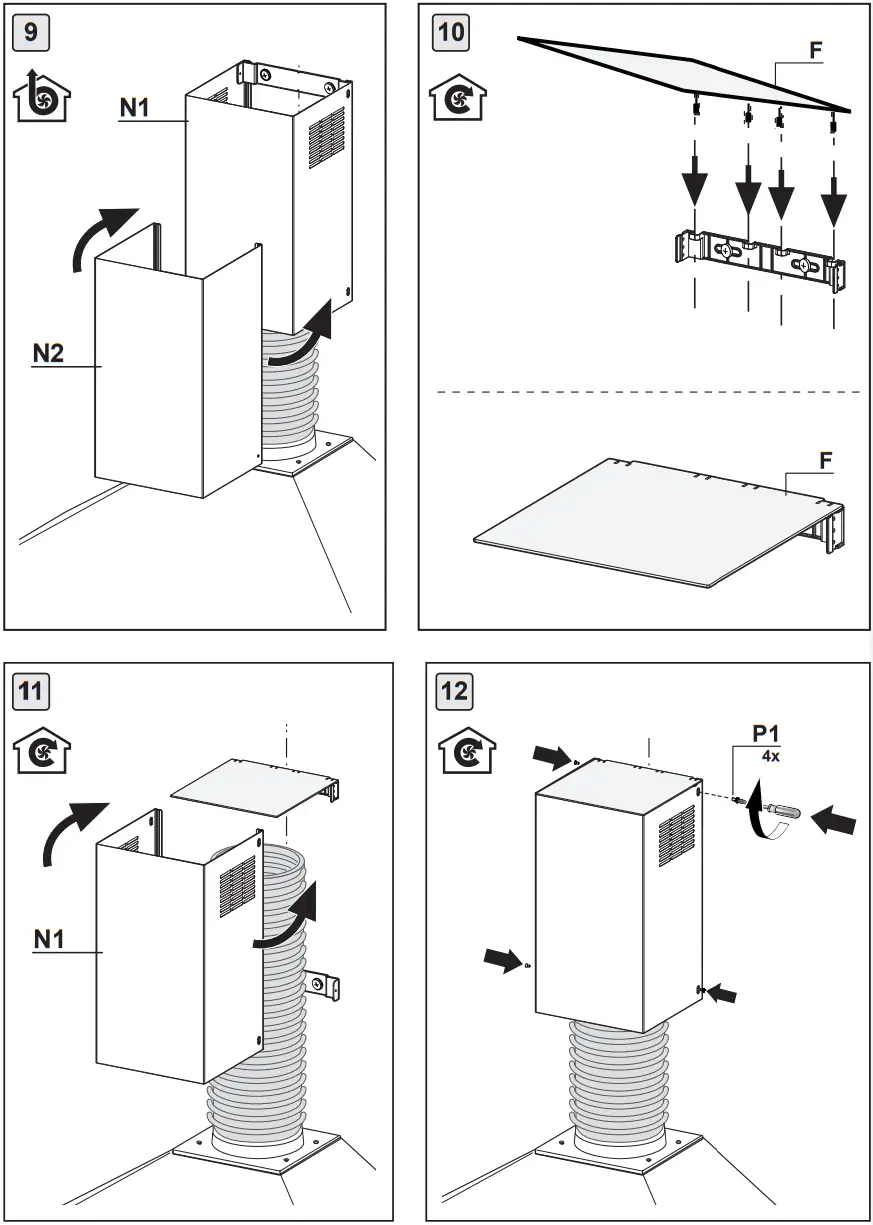 9
N1
N2

10
F
F

11
N1

12
P1
4x