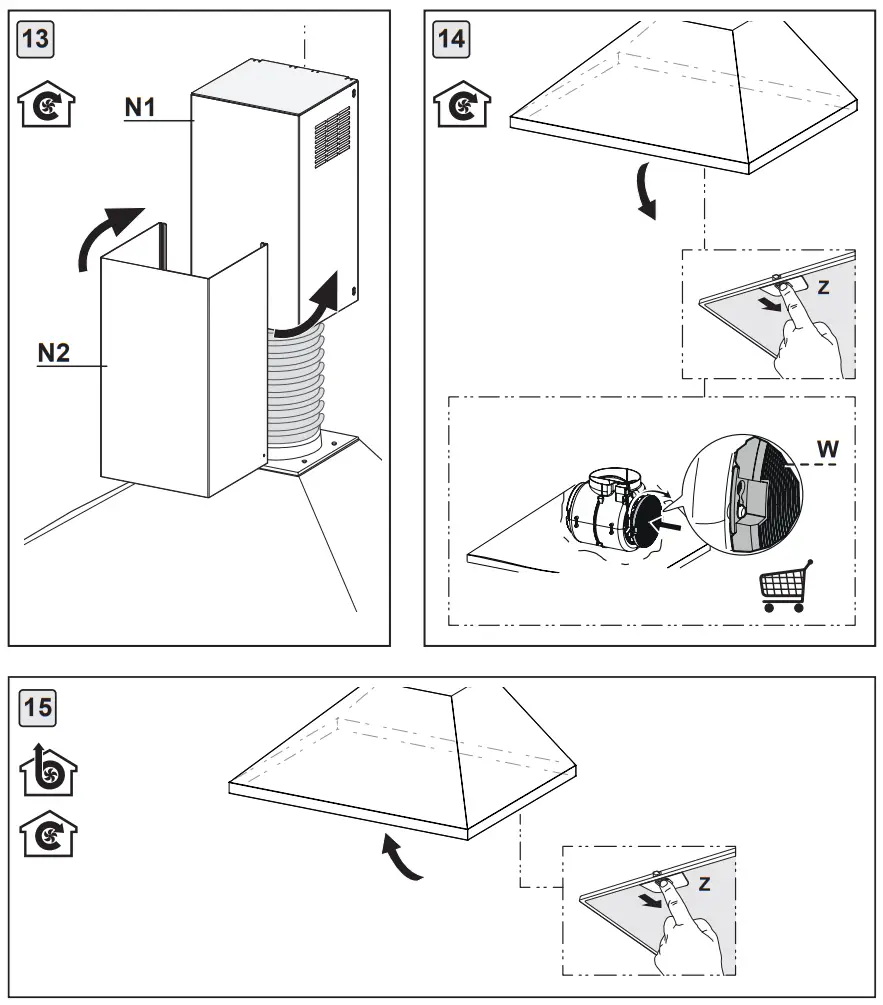 13
N1
N2

14
Z
W

15
Z