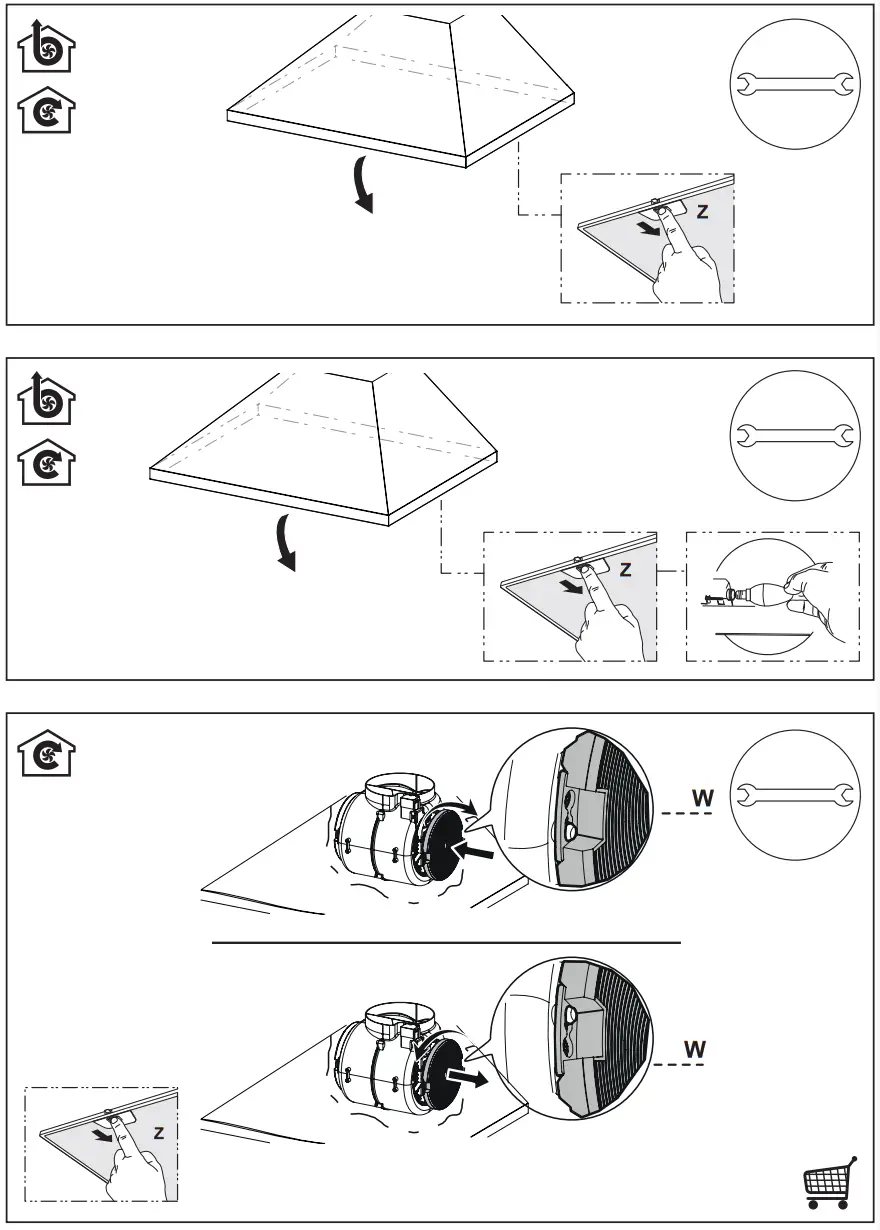 Z

Z

W

W

Z